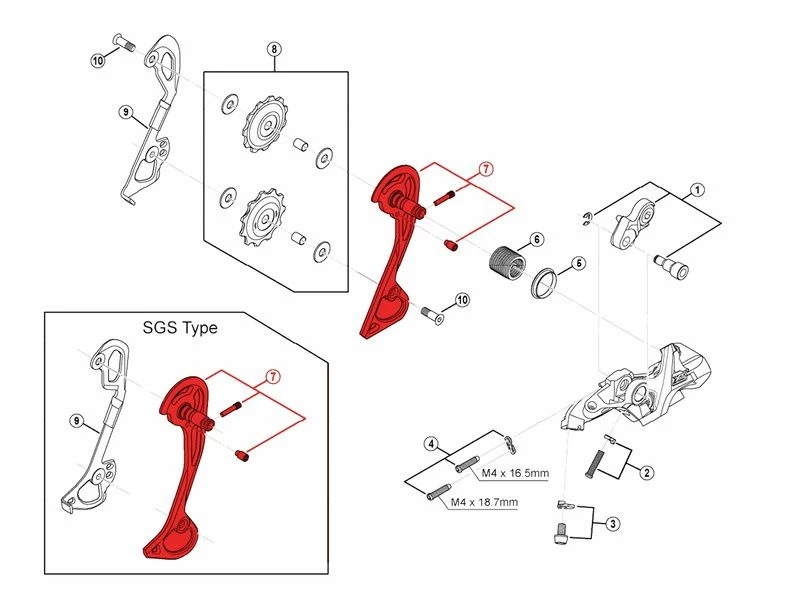 10
8
9
7
1
6
5
10
SGS Type
7
9
4
M4 x 16.5mm
M4 x 18.7mm
2
3