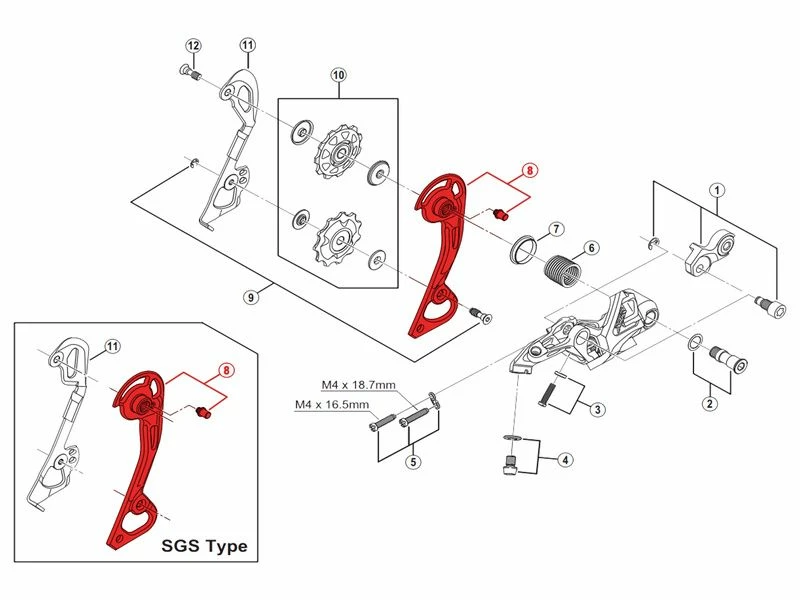 12
11
10
8
1
7
6
9
11
8
M4 x 18.7mm
M4 x 16.5mm
3
2
5
4
SGS Type